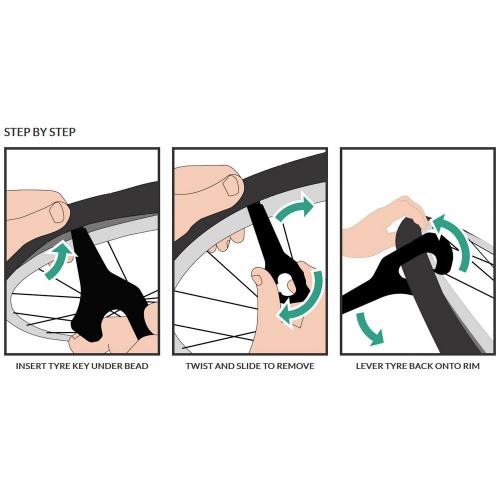 STEP BY STEP

INSERT TYRE KEY UNDER BEAD

TWIST AND SLIDE TO REMOVE

LEVER TYRE BACK ONTO RIM